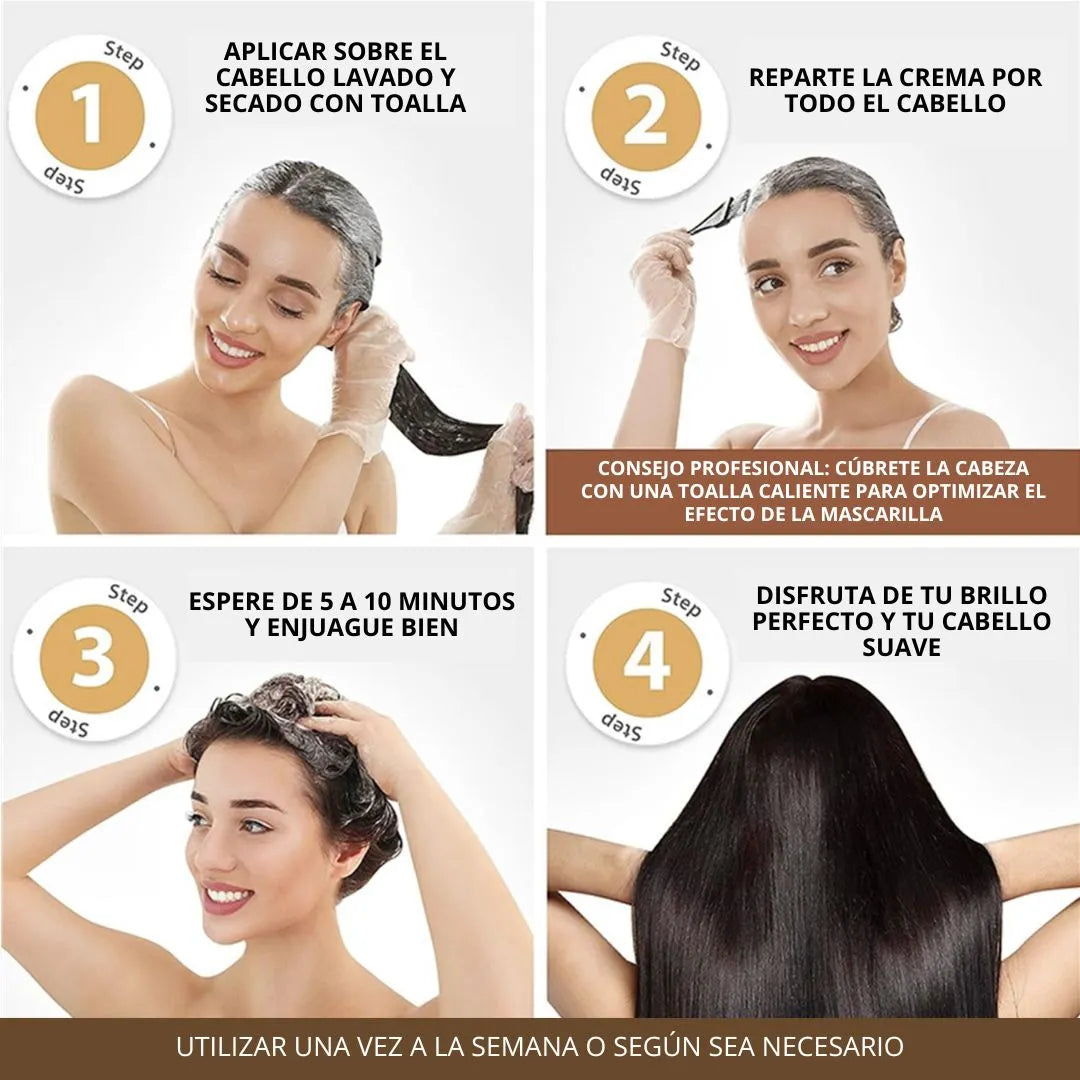 Step 1 Step

APLICAR SOBRE EL CABELLO LAVADO Y SECADO CON TOALLA

Step 2 Step

REPARTE LA CREMA POR TODO EL CABELLO

CONSEJO PROFESIONAL: CÚBRETE LA CABEZA CON UNA TOALLA CALIENTE PARA OPTIMIZAR EL EFECTO DE LA MASCARILLA

Step 3 Step

ESPERE DE 5 A 10 MINUTOS Y ENJUAGUE BIEN

Step 4 Step

DISFRUTA DE TU BRILLO PERFECTO Y TU CABELLO SUAVE

UTILIZAR UNA VEZ A LA SEMANA O SEGÚN SEA NECESARIO